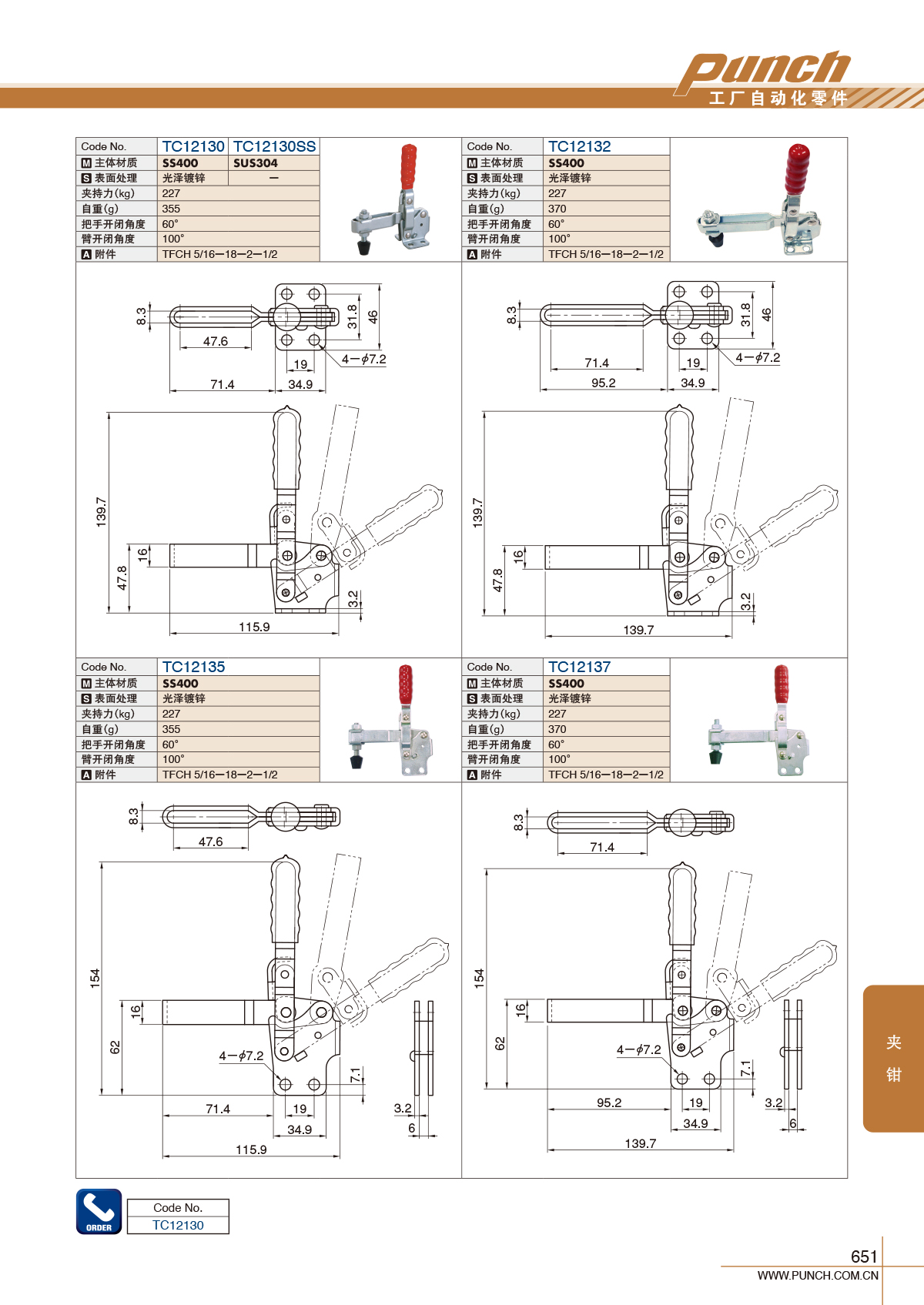 Punch
工厂自动化零件

| Code No. | TC12130 | TC12130SS |
|---|---|---|
| M 主体材质 | SS400 | SUS304 |
| S 表面处理 | 光泽镀锌 | — |
| 夹持力(kg) | 227 | |
| 自重(g) | 355 | |
| 把手开闭角度 | 60° | |
| 臂开闭角度 | 100° | |
| A 附件 | TFCH 5/16—18—2—1/2 | |

8.3
47.6
31.8
46
19
4—$\phi$7.2
71.4
34.9
139.7
16
47.8
3.2
115.9

| Code No. | TC12132 |
|---|---|
| M 主体材质 | SS400 |
| S 表面处理 | 光泽镀锌 |
| 夹持力(kg) | 227 |
| 自重(g) | 370 |
| 把手开闭角度 | 60° |
| 臂开闭角度 | 100° |
| A 附件 | TFCH 5/16—18—2—1/2 |

8.3
31.8
46
71.4
19
4—$\phi$7.2
95.2
34.9
139.7
16
47.8
3.2
139.7

| Code No. | TC12135 |
|---|---|
| M 主体材质 | SS400 |
| S 表面处理 | 光泽镀锌 |
| 夹持力(kg) | 227 |
| 自重(g) | 355 |
| 把手开闭角度 | 60° |
| 臂开闭角度 | 100° |
| A 附件 | TFCH 5/16—18—2—1/2 |

8.3
47.6
154
16
62
4—$\phi$7.2
7.1
71.4
19
34.9
115.9
3.2
6

| Code No. | TC12137 |
|---|---|
| M 主体材质 | SS400 |
| S 表面处理 | 光泽镀锌 |
| 夹持力(kg) | 227 |
| 自重(g) | 370 |
| 把手开闭角度 | 60° |
| 臂开闭角度 | 100° |
| A 附件 | TFCH 5/16—18—2—1/2 |

8.3
71.4
154
16
62
4—$\phi$7.2
7.1
95.2
19
34.9
139.7
3.2
6

夹
钳

ORDER
| Code No. |
|---|
| TC12130 |

651
WWW.PUNCH.COM.CN