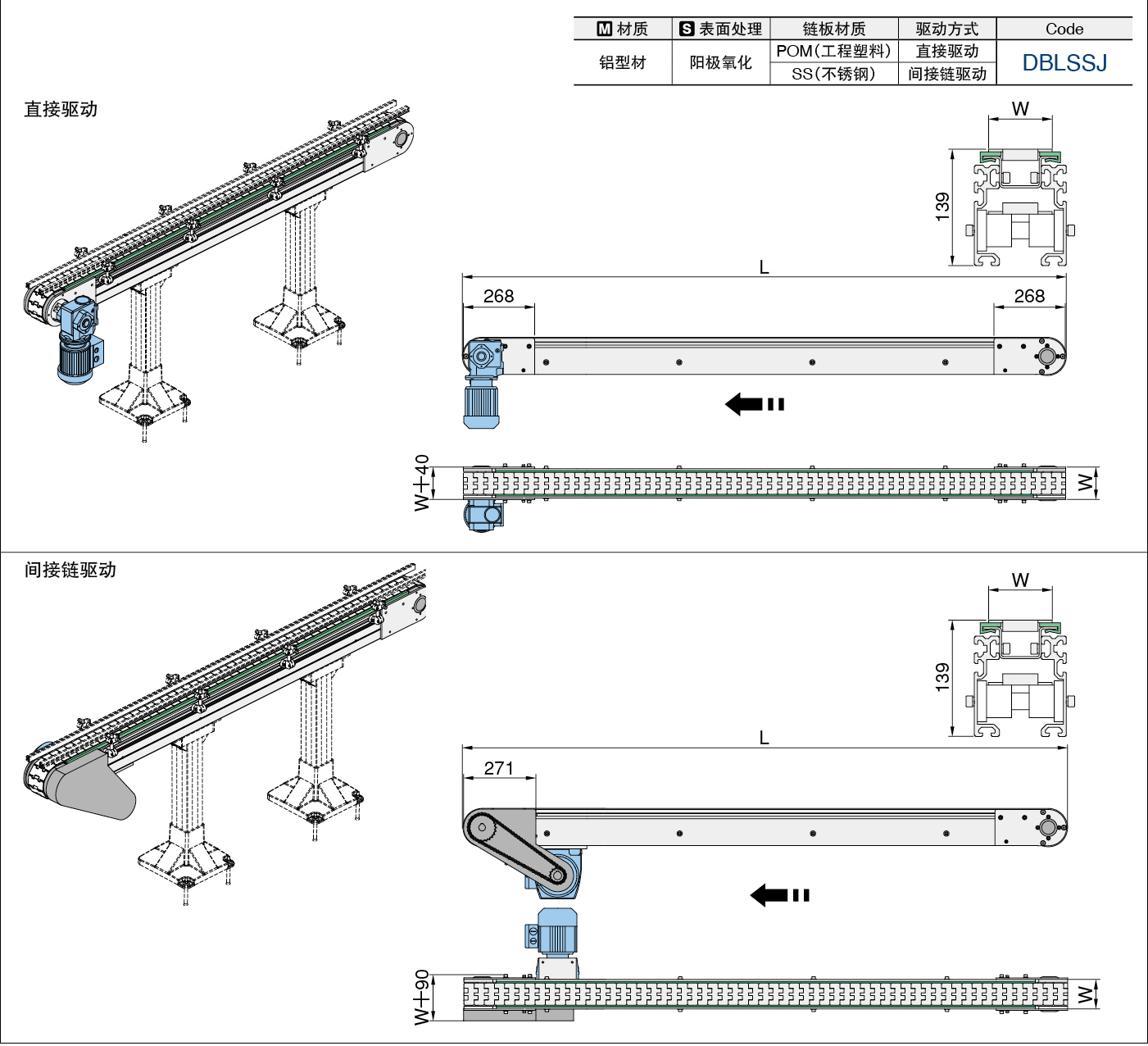 | M 材质 | S 表面处理 | 链板材质 | 驱动方式 | Code |
|---|---|---|---|---|
| 铝型材 | 阳极氧化 | POM(工程塑料) | 直接驱动 | DBLSSJ |
| | | SS(不锈钢) | 间接链驱动 | |

直接驱动

W

139

L

268

268

W+40

W

间接链驱动

W

139

L

271

W+90

W