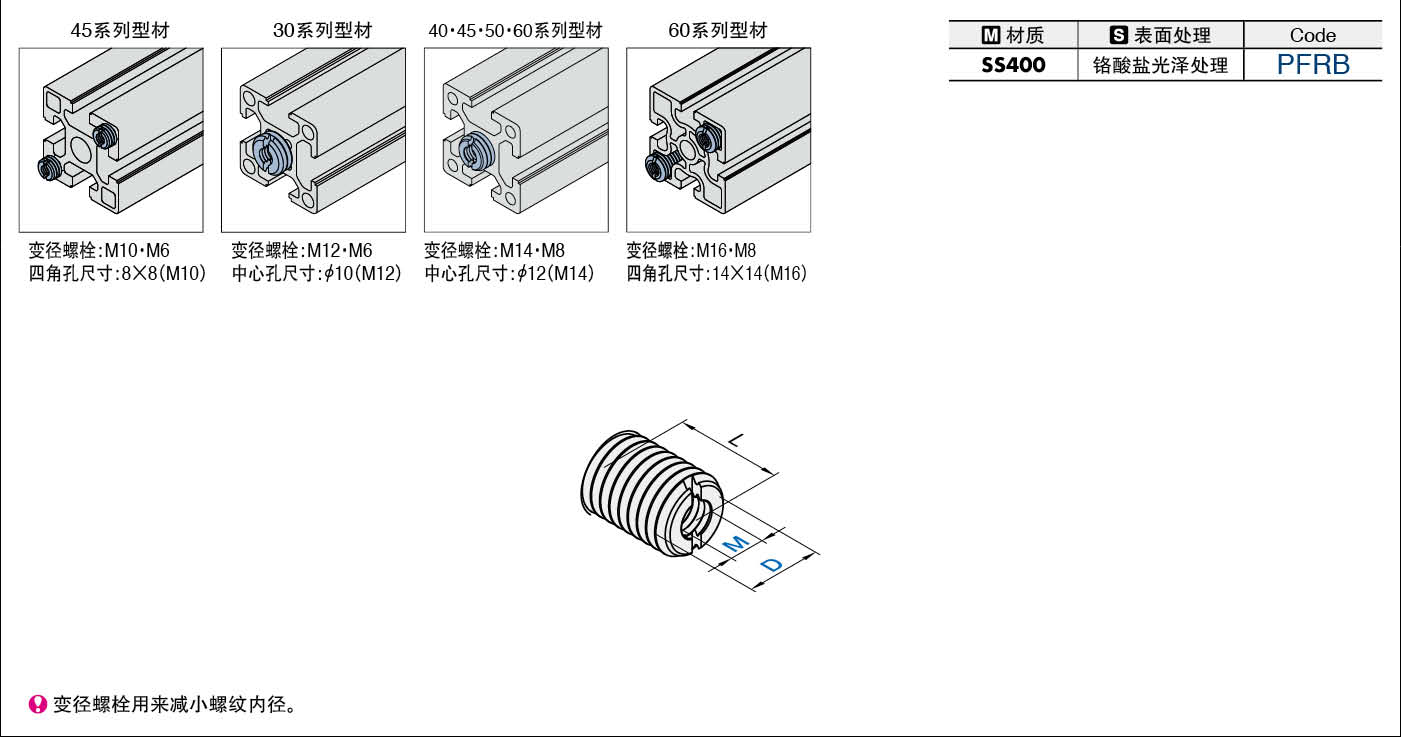 45系列型材

变径螺栓:M10·M6
四角孔尺寸:8×8(M10)

30系列型材

变径螺栓:M12·M6
中心孔尺寸:$\phi$10(M12)

40·45·50·60系列型材

变径螺栓:M14·M8
中心孔尺寸:$\phi$12(M14)

60系列型材

变径螺栓:M16·M8
四角孔尺寸:14×14(M16)

| M 材质 | S 表面处理 | Code |
|---|---|---|
| SS400 | 铬酸盐光泽处理 | PFRB |

L
M
D

变径螺栓用来减小螺纹内径。