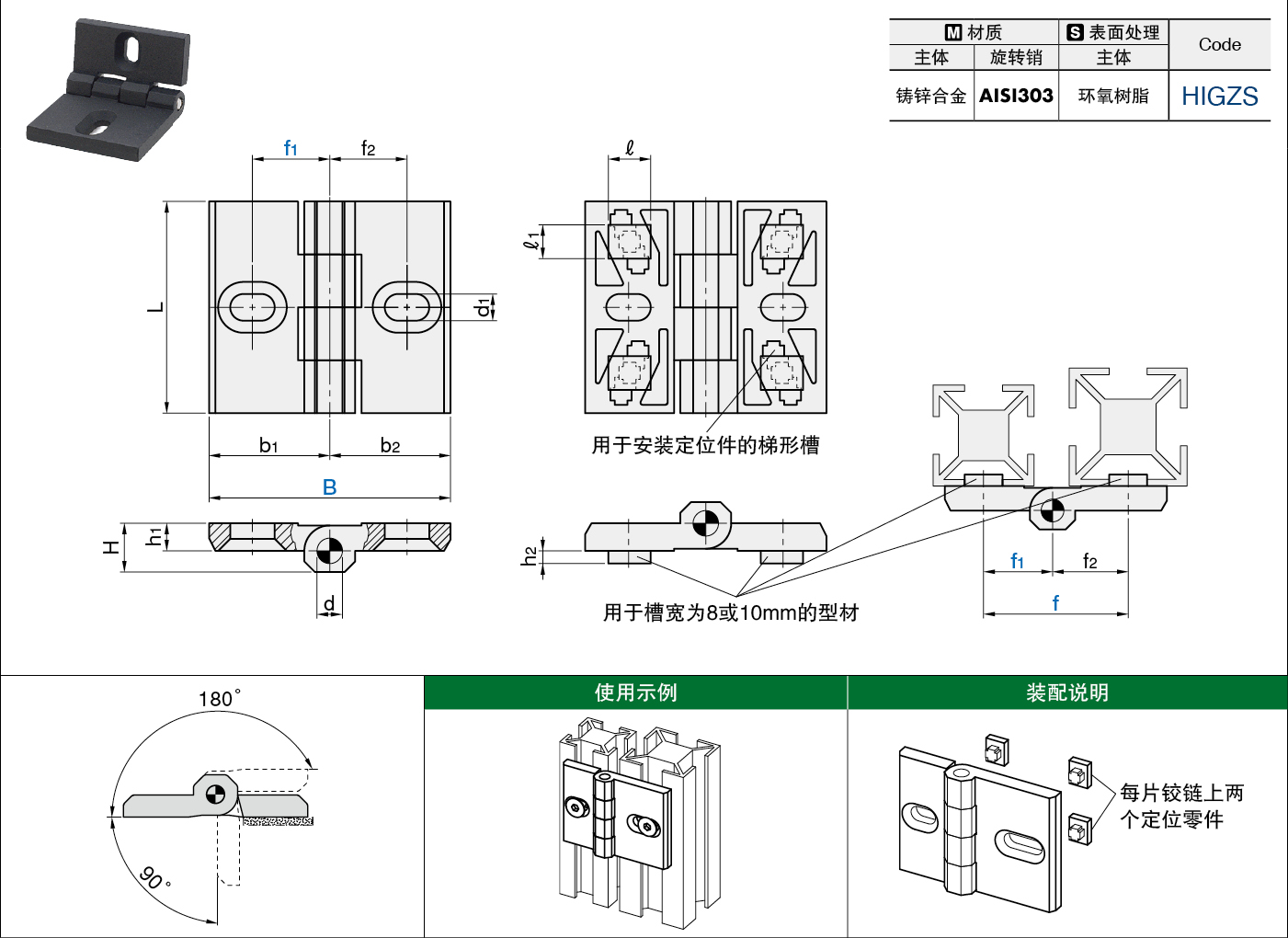 | M 材质 | | S 表面处理 | Code |
|---|---|---|---|
| 主体 | 旋转销 | 主体 | |
| 铸锌合金 | AISI303 | 环氧树脂 | HIGZS |

$f_1$ $f_2$

L

$d_1$

$b_1$ $b_2$

B

H $h_1$

d

$\ell$

$\ell_1$

用于安装定位件的梯形槽

$h_2$

用于槽宽为8或10mm的型材

$f_1$ $f_2$

f

180°

90°

使用示例

装配说明

每片铰链上两个定位零件