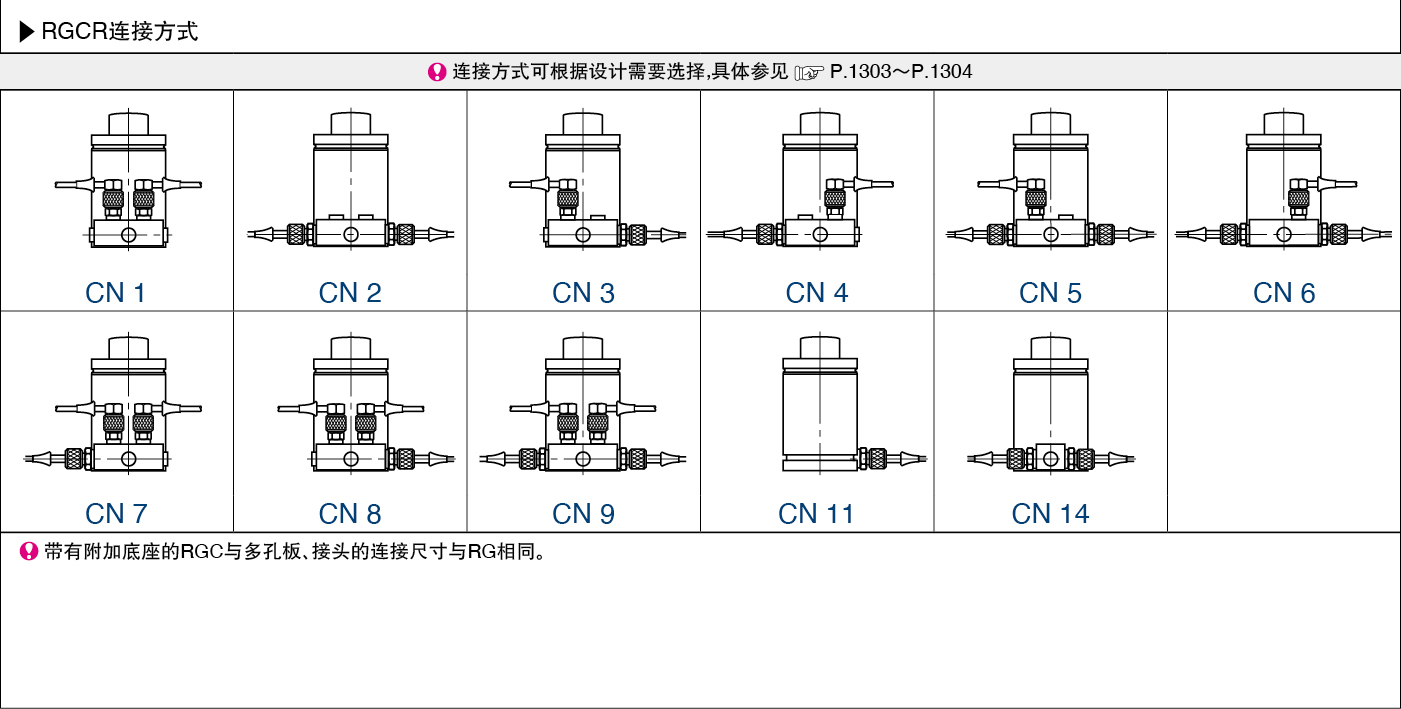 ▶ RGCR连接方式

连接方式可根据设计需要选择,具体参见 P.1303～P.1304

| CN 1 | CN 2 | CN 3 | CN 4 | CN 5 | CN 6 |
|---|---|---|---|---|---|
| CN 7 | CN 8 | CN 9 | CN 11 | CN 14 | |

带有附加底座的RGC与多孔板、接头的连接尺寸与RG相同。